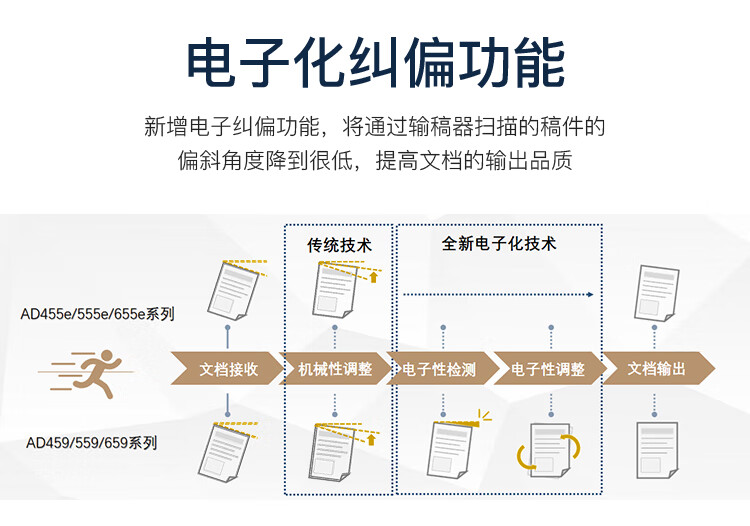 电子化纠偏功能

新增电子纠偏功能，将通过输稿器扫描的稿件的偏斜角度降到很低，提高文档的输出品质

传统技术

全新电子化技术

AD455e/555e/655e系列

文档接收

机械性调整

电子性检测

电子性调整

文档输出

AD459/559/659系列