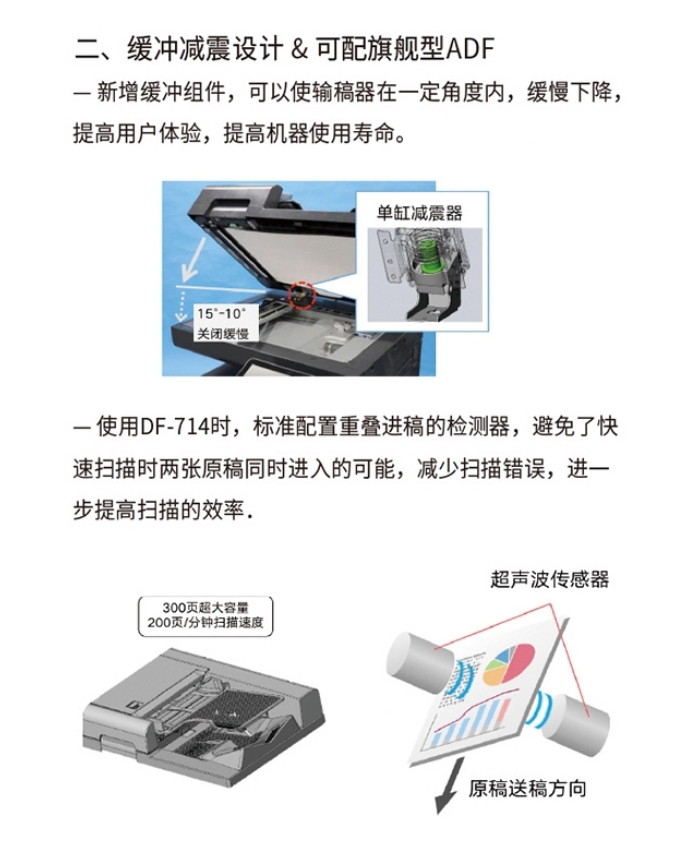 二、缓冲减震设计 & 可配旗舰型ADF

— 新增缓冲组件，可以使输稿器在一定角度内，缓慢下降，提高用户体验，提高机器使用寿命。

单缸减震器

15°-10°
关闭缓慢

— 使用DF-714时，标准配置重叠进稿的检测器，避免了快速扫描时两张原稿同时进入的可能，减少扫描错误，进一步提高扫描的效率.

300页超大容量
200页/分钟扫描速度

超声波传感器

原稿送稿方向